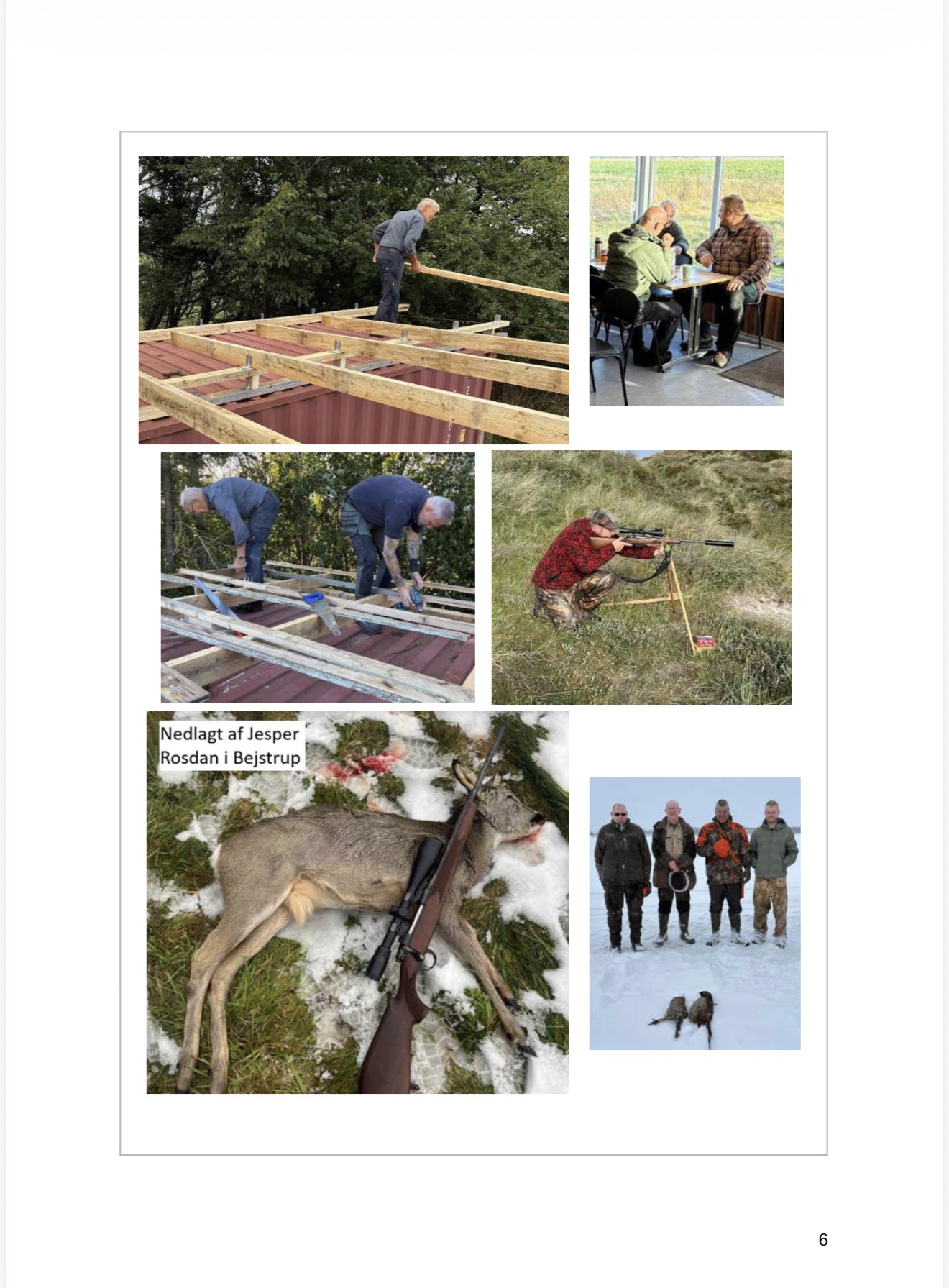 Nedlagt af Jesper Rosdan i Bejstrup

6